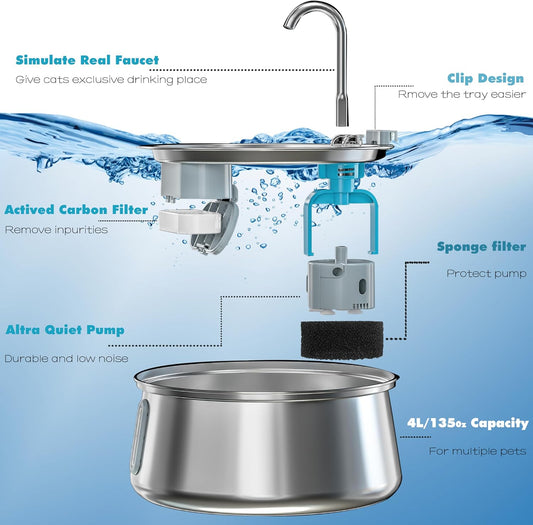 Simulate Real Faucet
Give cats exclusive drinking place

Clip Design
Rmove the tray easier

Actived Carbon Filter
Remove inpurities

Sponge filter
Protect pump

Altra Quiet Pump
Durable and low noise

4L/135oz Capacity
For multiple pets